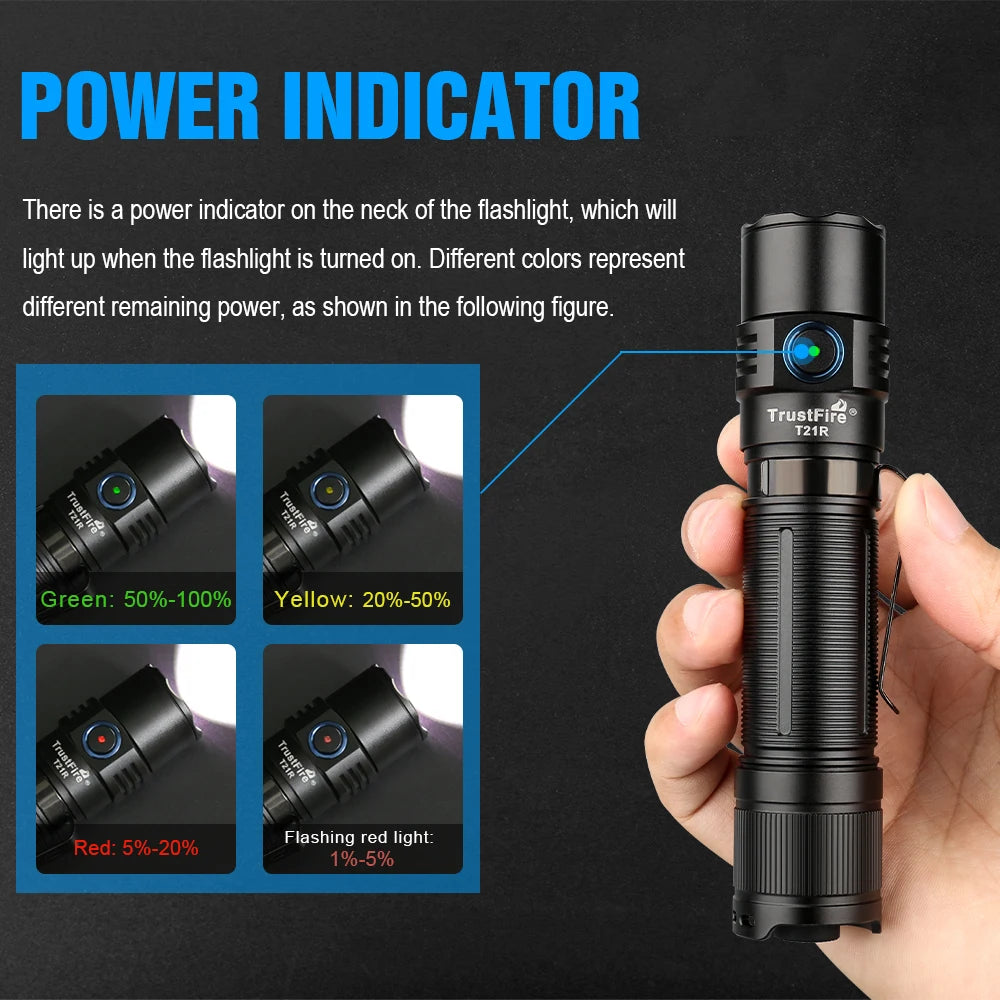 POWER INDICATOR

There is a power indicator on the neck of the flashlight, which will light up when the flashlight is turned on. Different colors represent different remaining power, as shown in the following figure.

TrustFire
T21R

Green: 50%-100%

TrustFire
T21R

Yellow: 20%-50%

TrustFire
T21R

Red: 5%-20%

TrustFire
T21R

Flashing red light:
1%-5%

TrustFire®
T21R